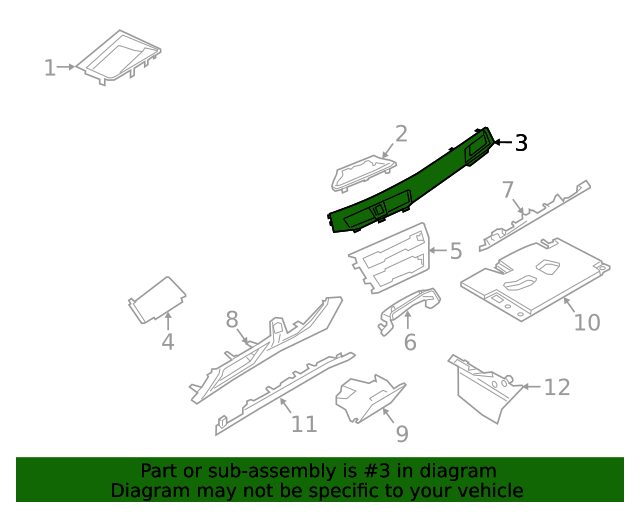 1
2
3
7
5
10
4
8
6
12
11
9

Part or sub-assembly is #3 in diagram
Diagram may not be specific to your vehicle