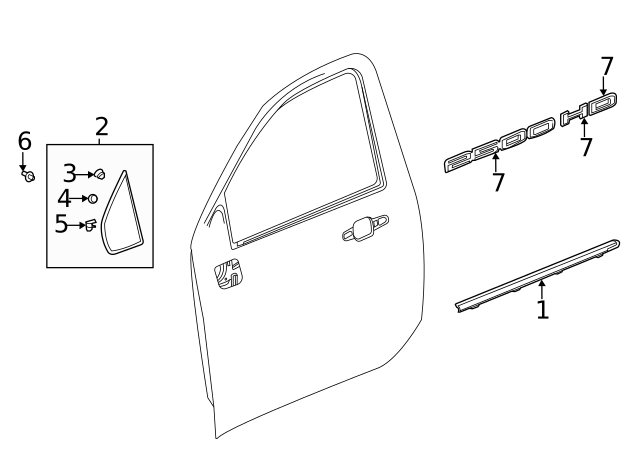 6
2
3
4
5
7
2500 HD
7
7
1