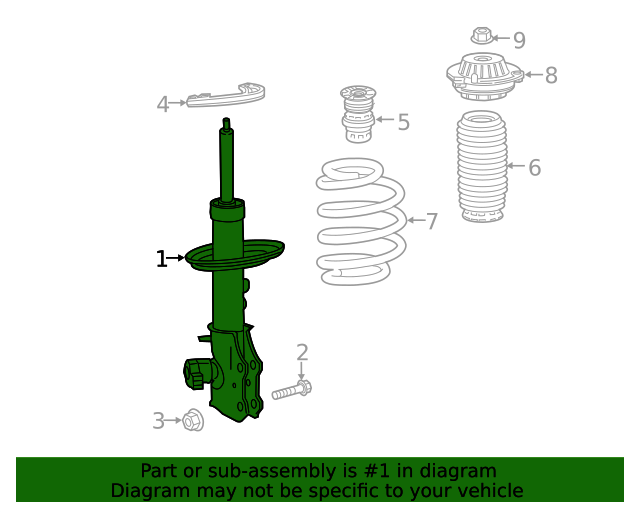 9
8
4
5
6
7
1
2
3

Part or sub-assembly is #1 in diagram
Diagram may not be specific to your vehicle