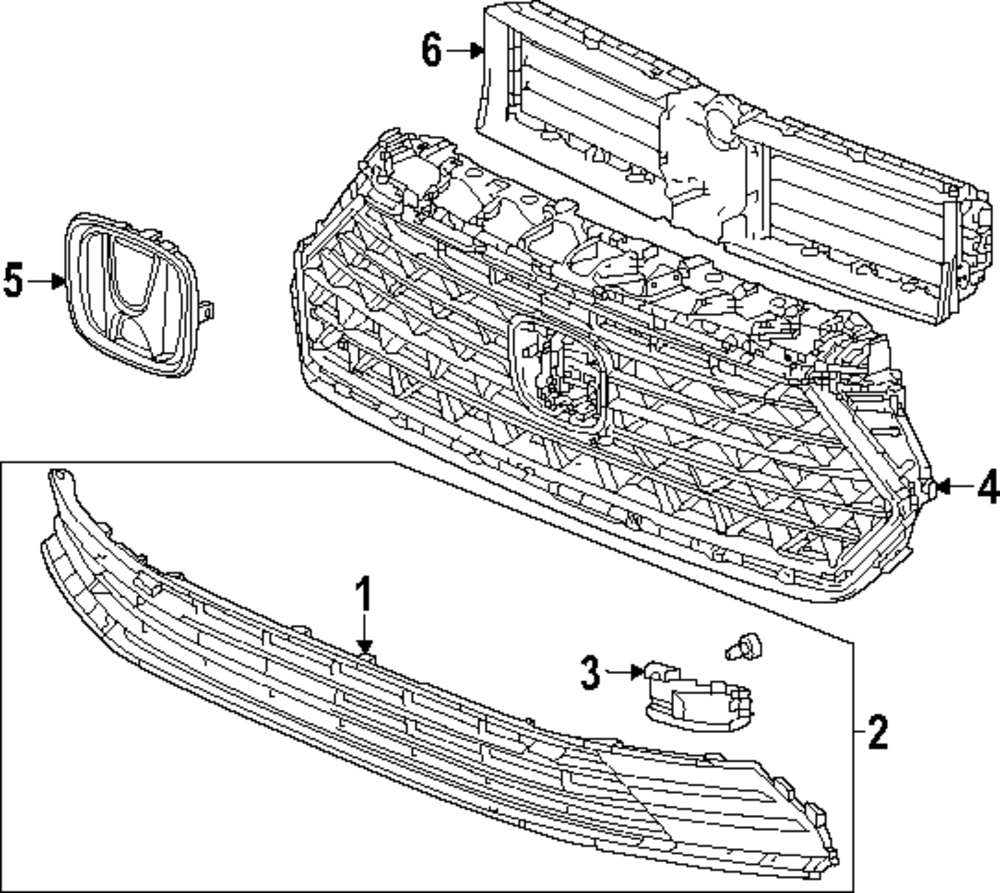 6
5
4
1
3
2