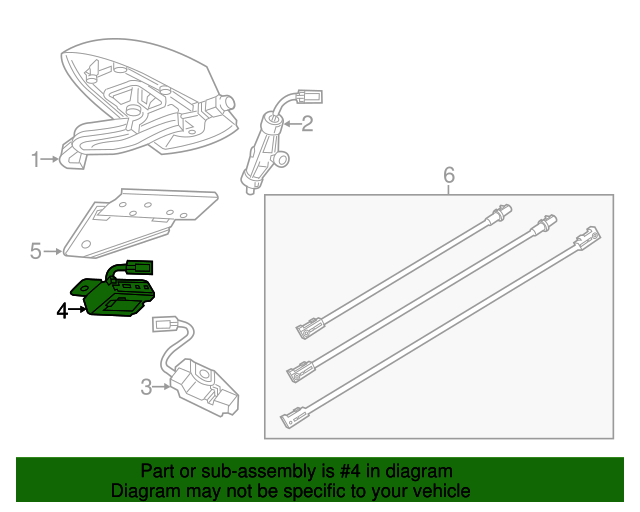 1
2
6
5
4
3

Part or sub-assembly is #4 in diagram
Diagram may not be specific to your vehicle