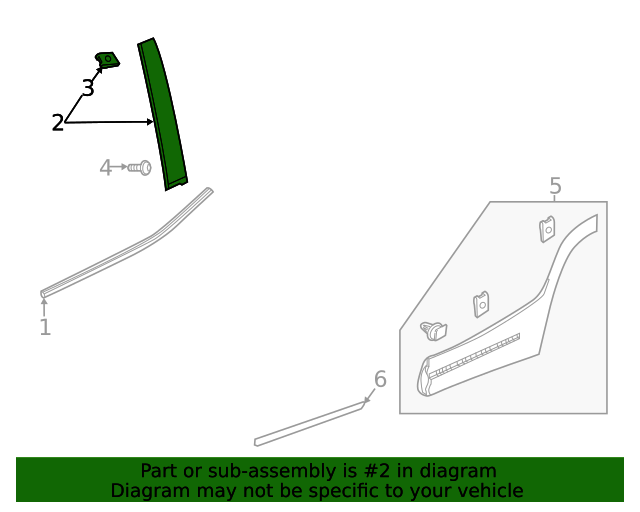 3
2
4
1
5
6
Part or sub-assembly is #2 in diagram
Diagram may not be specific to your vehicle