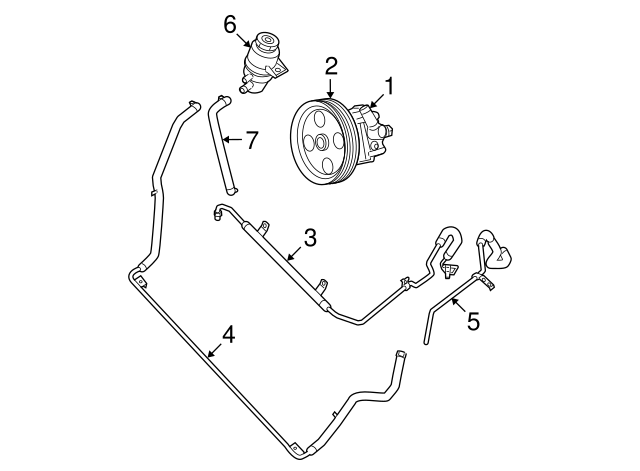 6
2
1
7
3
5
4