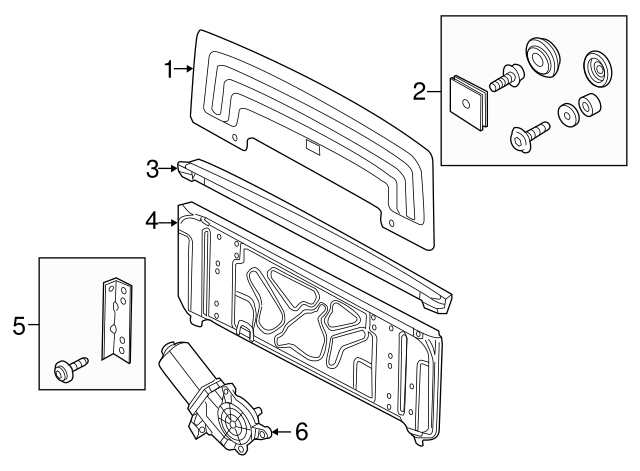 1
2
3
4
5
6