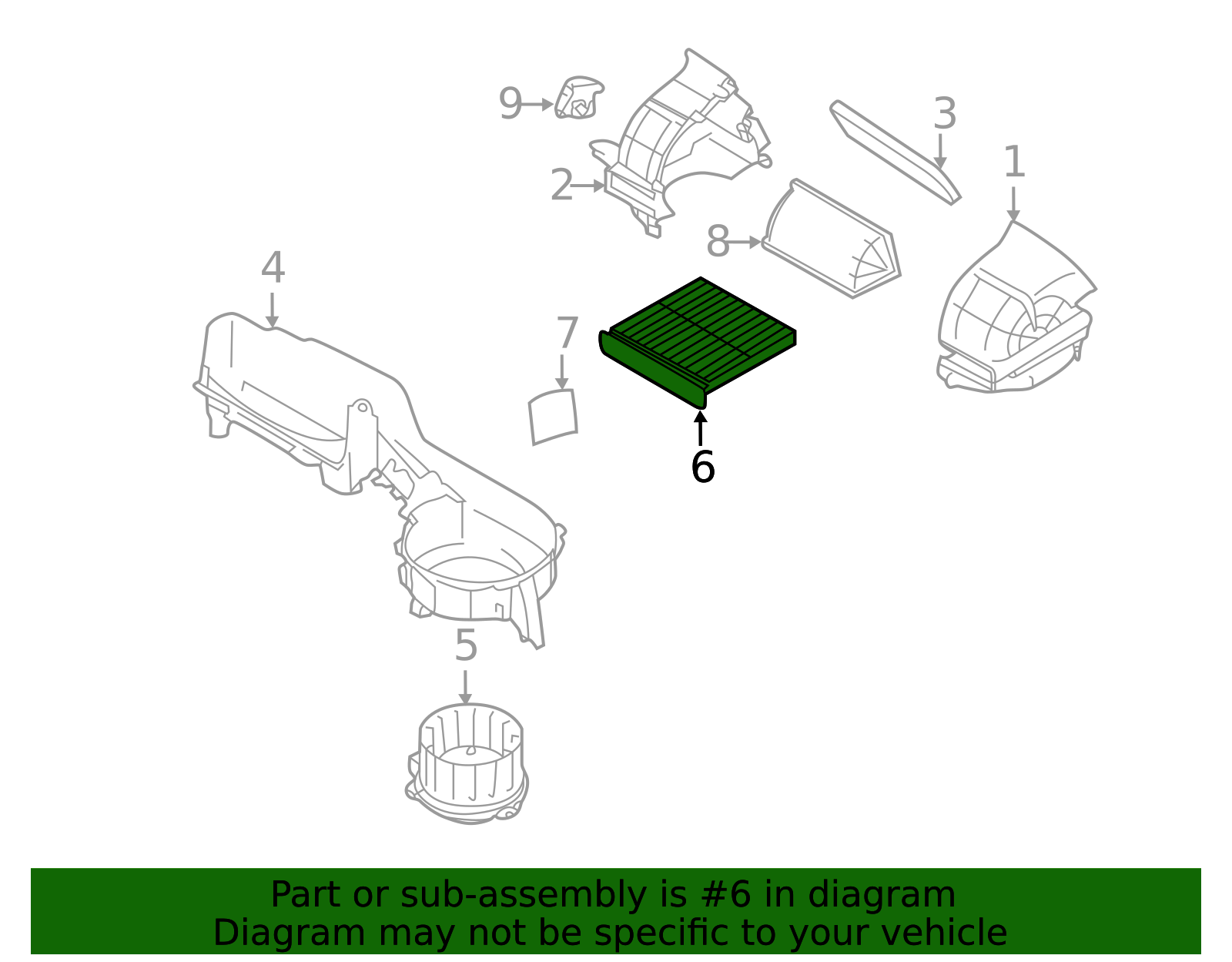 9
2
3
1
8
4
7
6
5

Part or sub-assembly is #6 in diagram
Diagram may not be specific to your vehicle