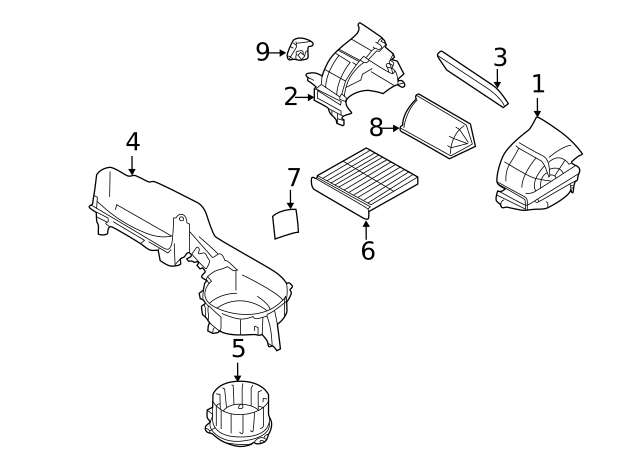 9
2
3
1
8
4
7
6
5