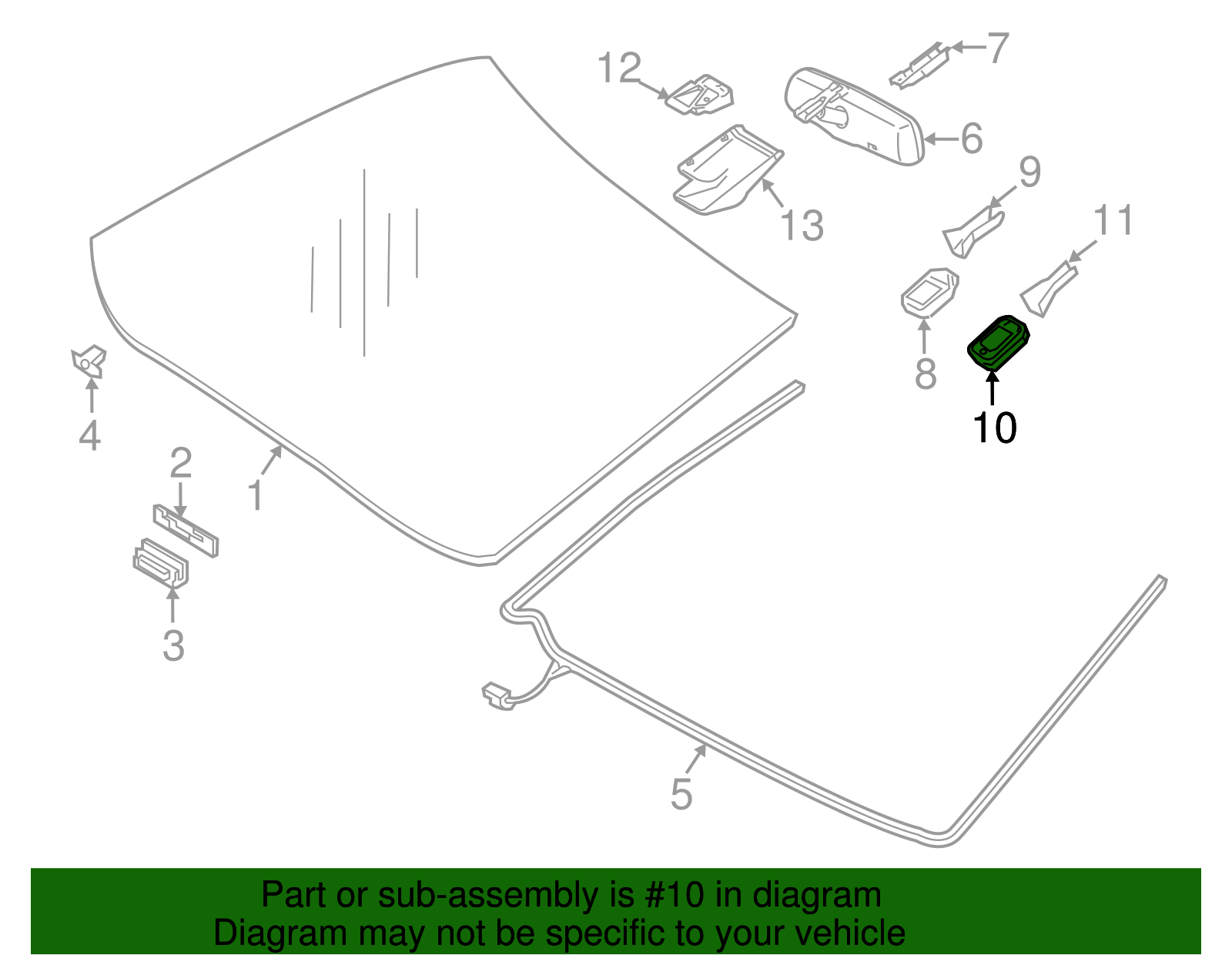 12
7
6
9
13
11
8
10
4
2
1
3
5

Part or sub-assembly is #10 in diagram
Diagram may not be specific to your vehicle