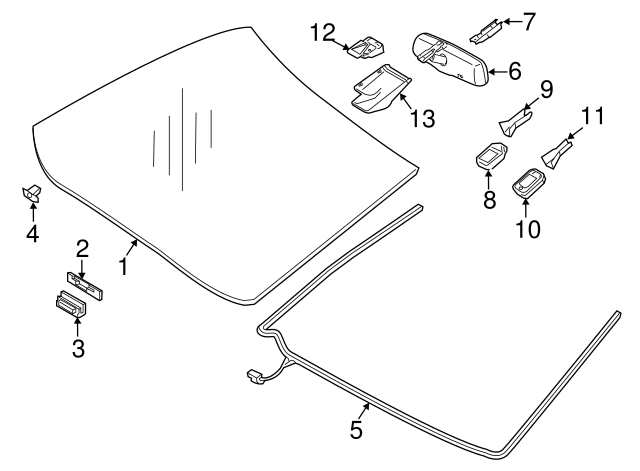 12
7
6
13
9
11
8
10
4
2
1
3
5