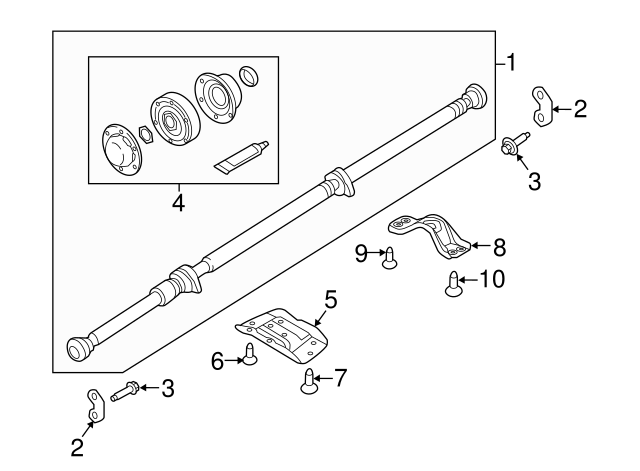 1
2
3
4
8
9
10
5
6
7
3
2