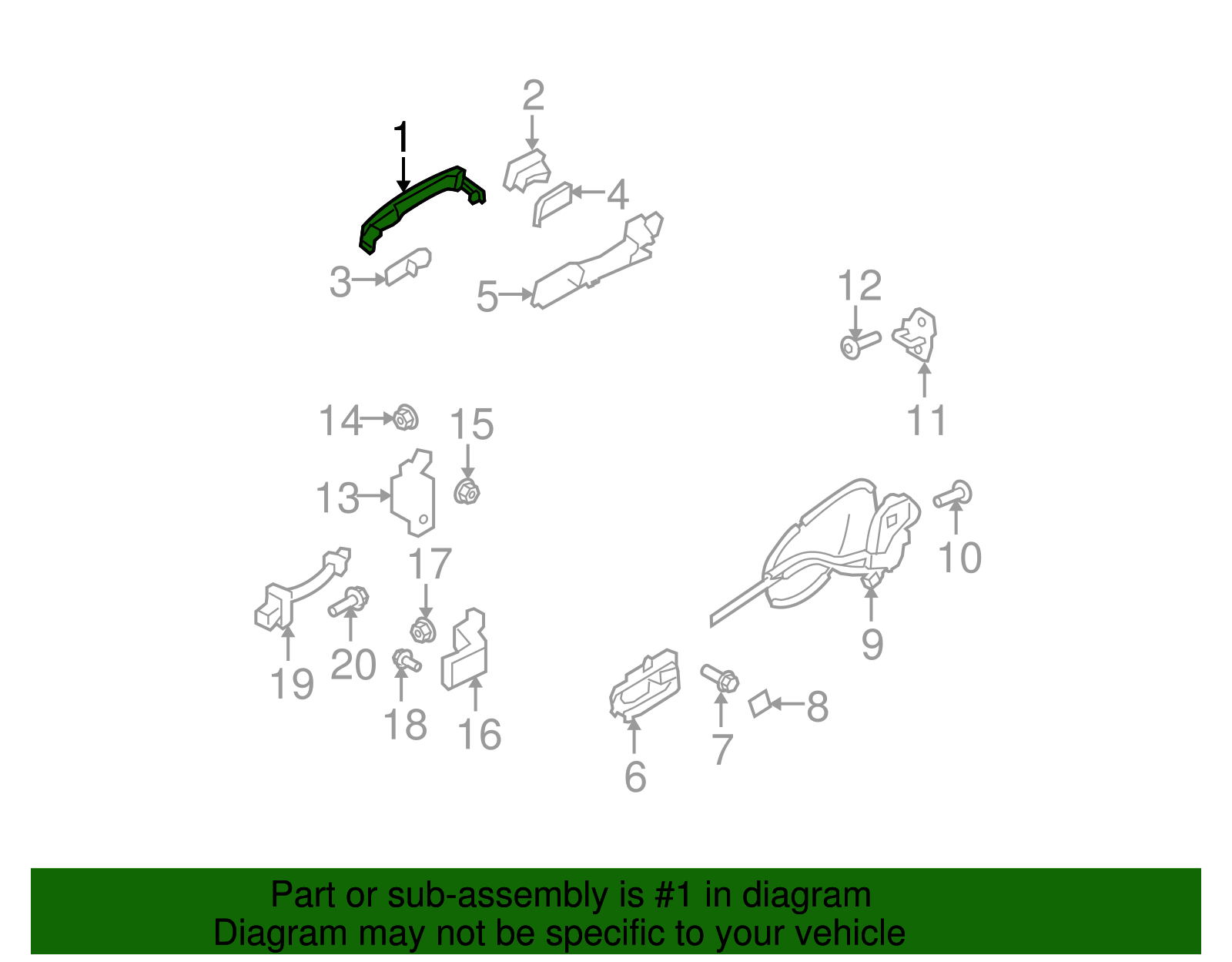 2
1
4
3
5
12
11
14
15
13
10
17
9
19
20
18
16
8
7
6

Part or sub-assembly is #1 in diagram
Diagram may not be specific to your vehicle