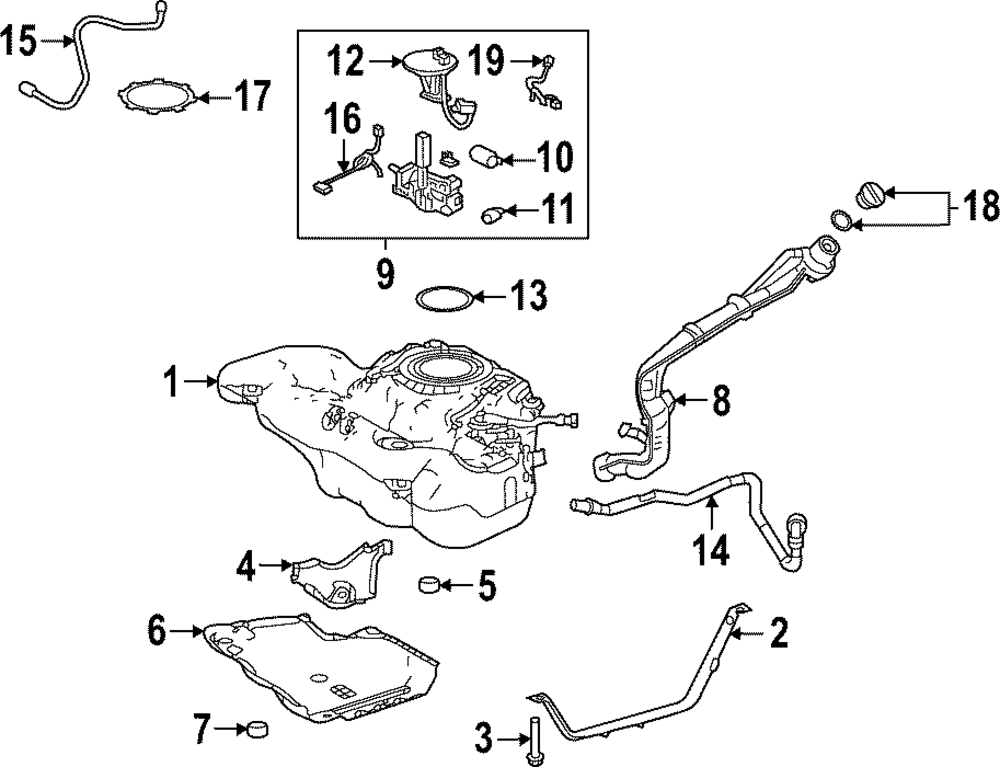 15
17
12
19
16
10
11
18
9
13
1
8
14
4
5
6
2
7
3