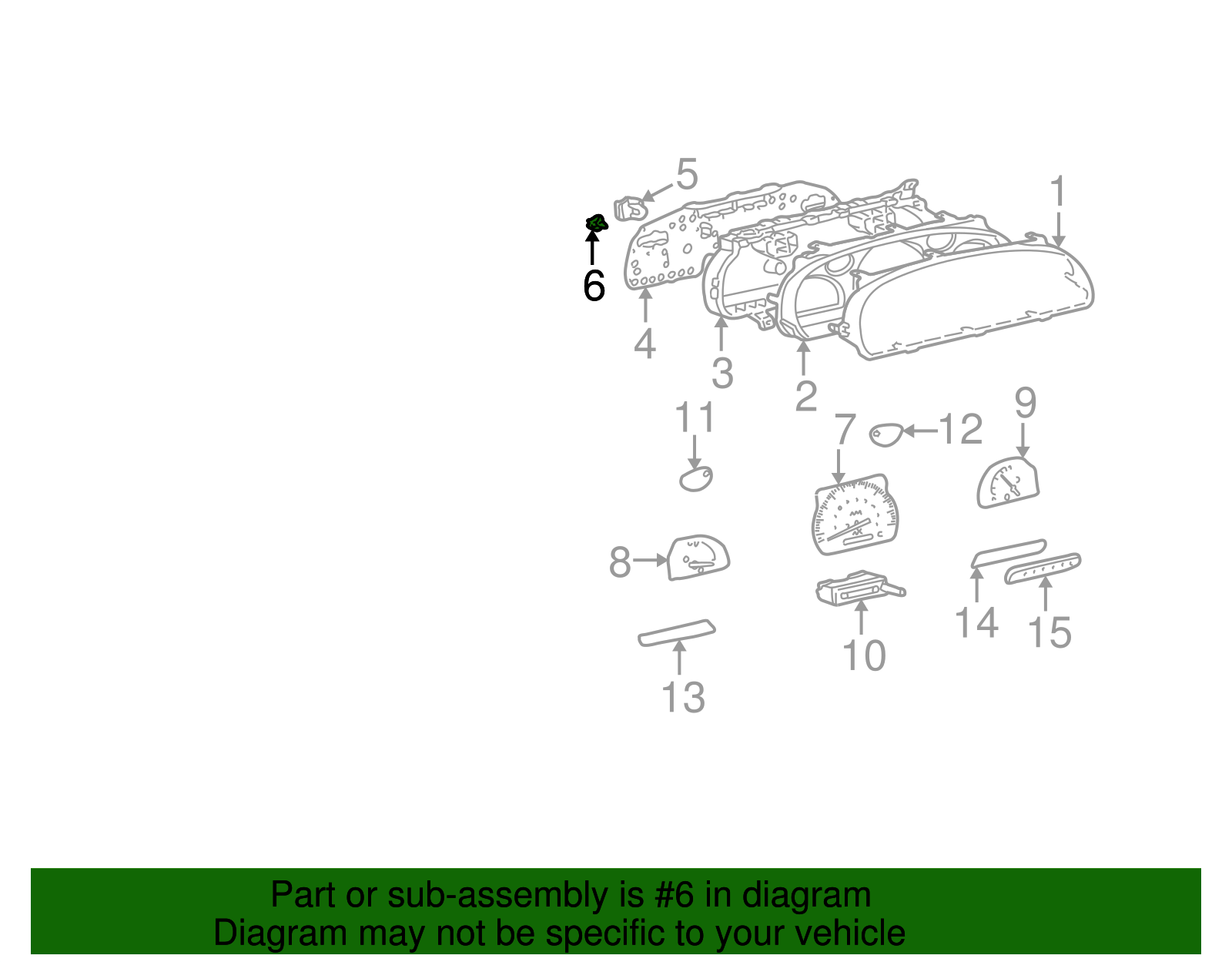 5
1
6
4
3
2
11
7
12
9
8
10
14
15
13

Part or sub-assembly is #6 in diagram
Diagram may not be specific to your vehicle