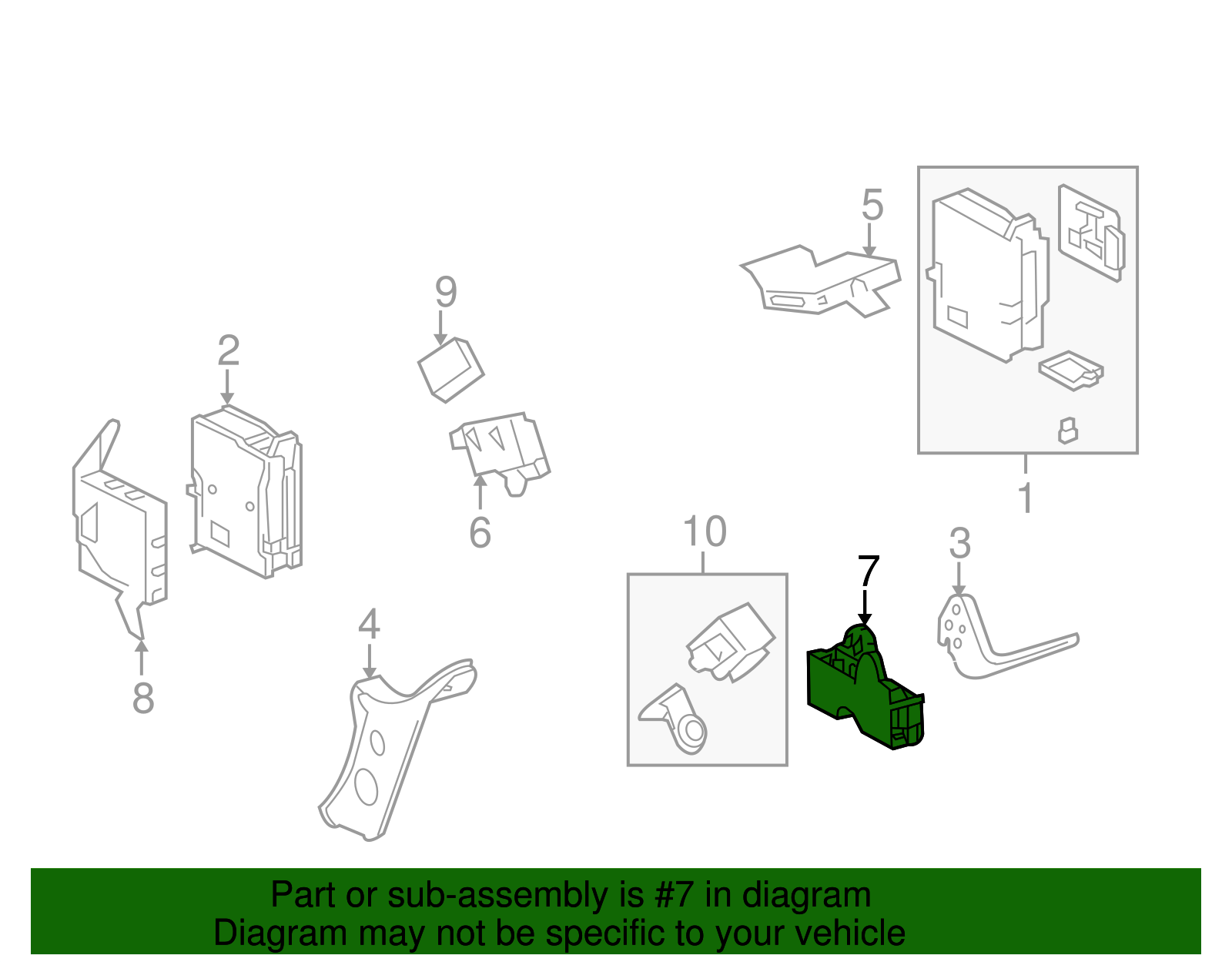 5
9
2
1
6
10
3
7
4
8

Part or sub-assembly is #7 in diagram
Diagram may not be specific to your vehicle