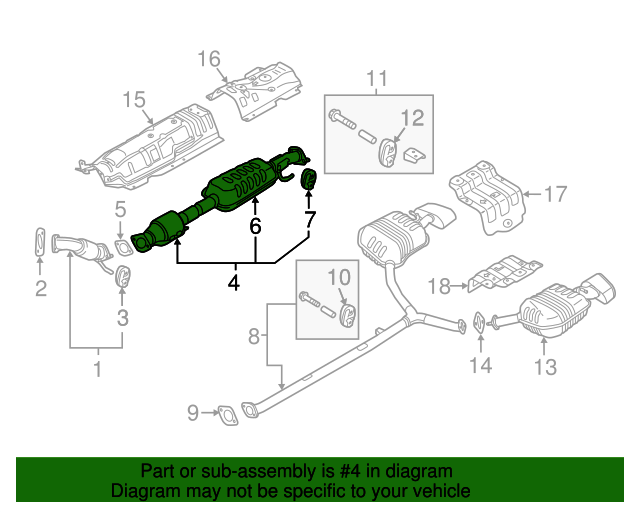 16
15
11
12
17
5
6
7
2
3
4
10
18
8
1
14
13
9

Part or sub-assembly is #4 in diagram
Diagram may not be specific to your vehicle