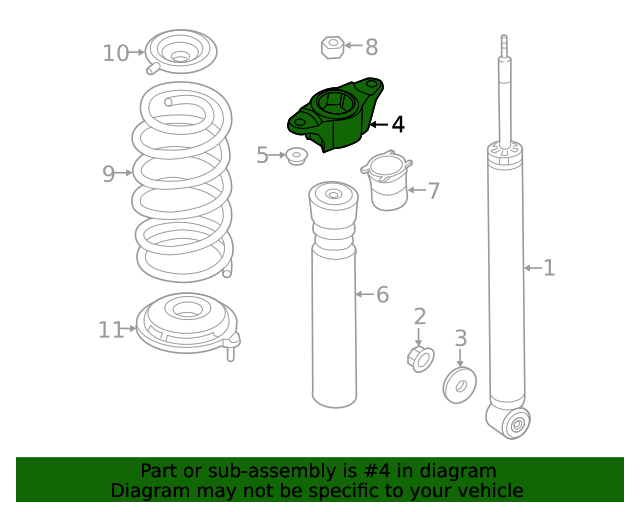 10
8
4
5
9
7
1
6
11
2
3

Part or sub-assembly is #4 in diagram
Diagram may not be specific to your vehicle