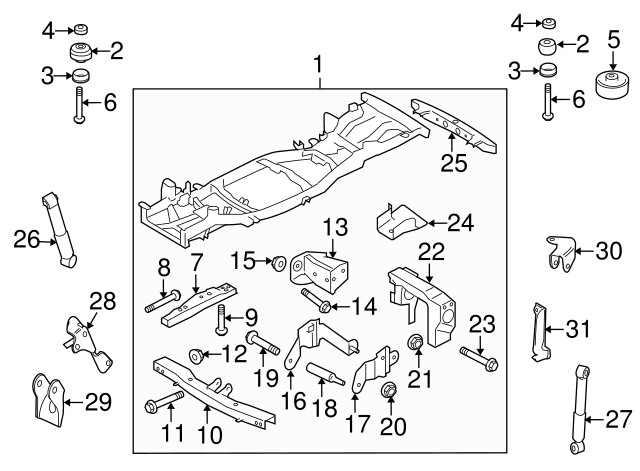 4
2
3
6
1
4
2
5
3
6
25
26
13
24
15
22
30
8
7
14
28
9
23
31
12
19
21
16
18
17
20
29
11
10
27