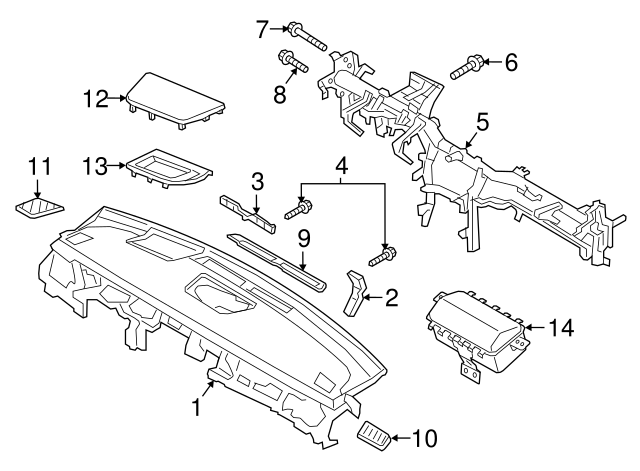 7
8
6
12
5
11
13
3
4
9
2
14
1
10