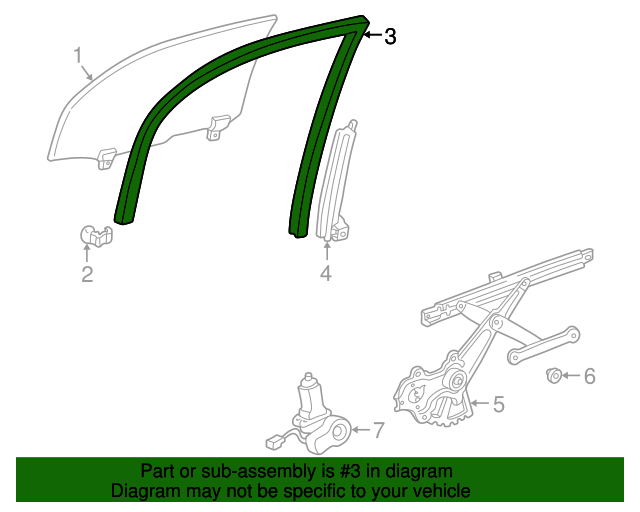 1

3

2

4

6

5

7

Part or sub-assembly is #3 in diagram
Diagram may not be specific to your vehicle