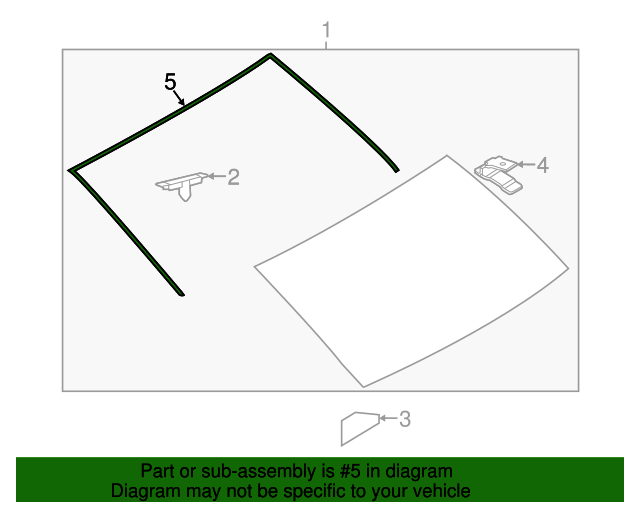 1
5
2
4
3

Part or sub-assembly is #5 in diagram
Diagram may not be specific to your vehicle