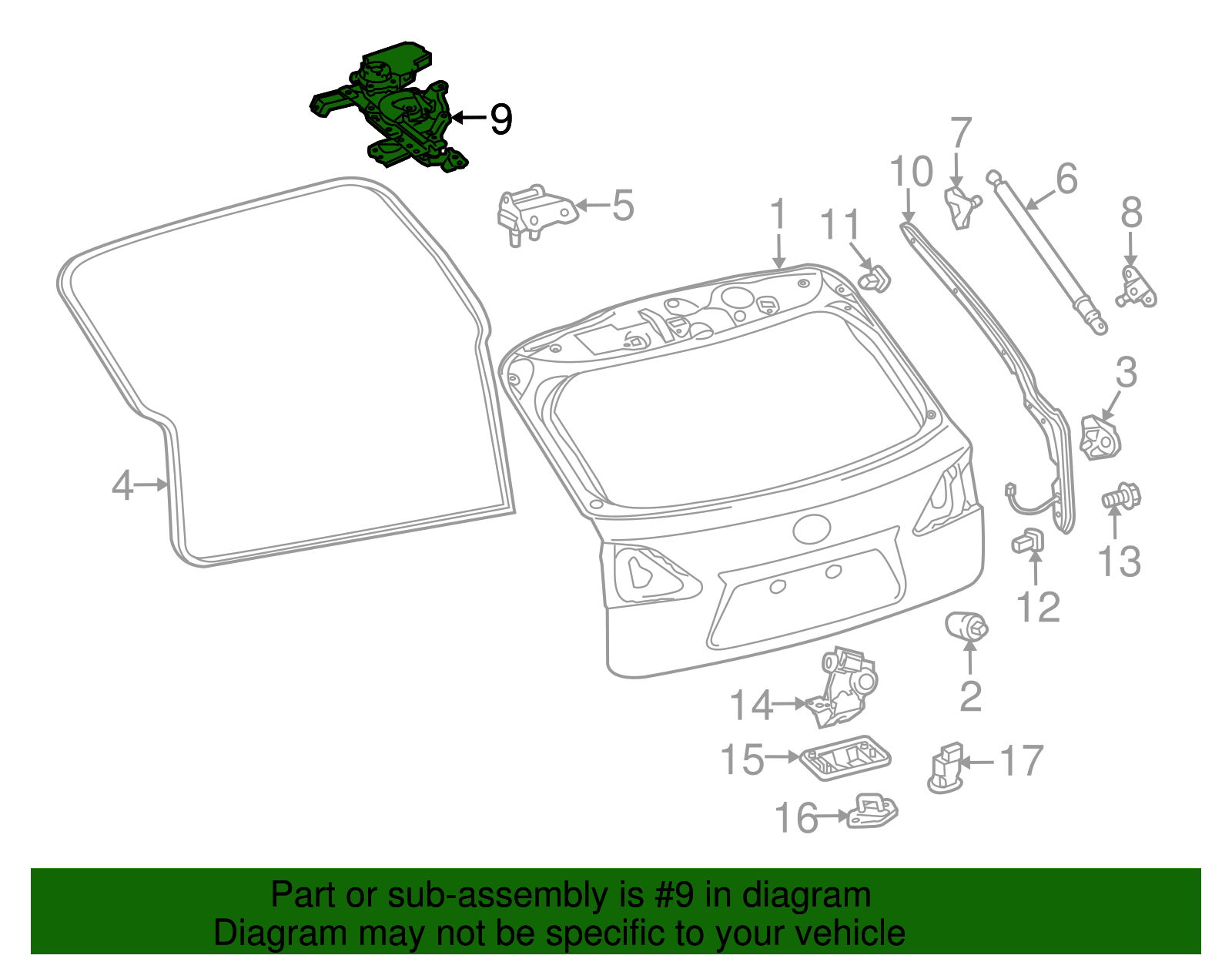 9
7
10
6
5
1
11
8
3
4
13
12
2
14
15
17
16

Part or sub-assembly is #9 in diagram
Diagram may not be specific to your vehicle