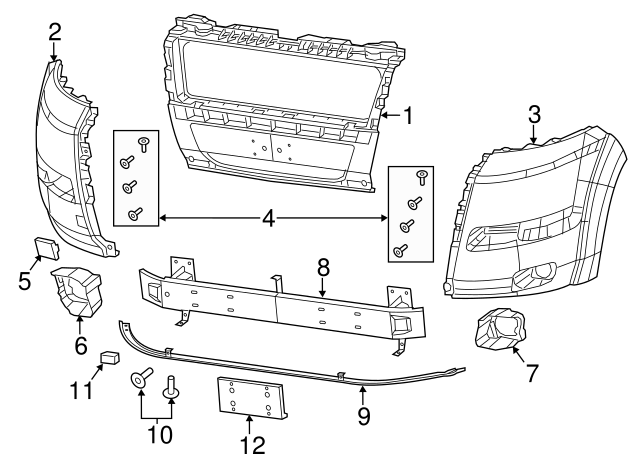 2
1
3
4
5
8
6
7
11
9
10
12