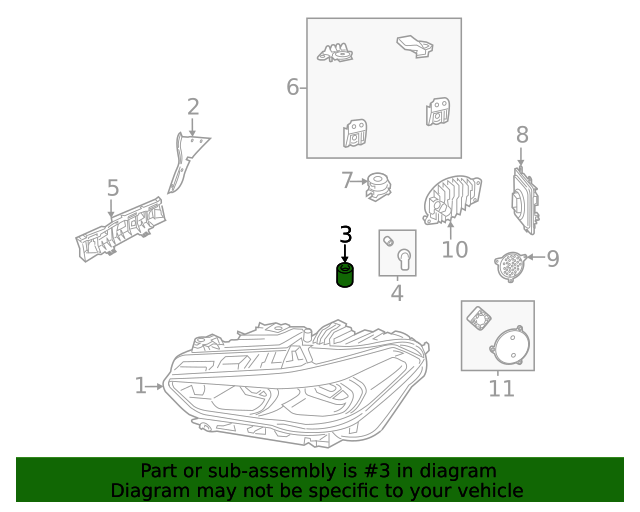 6
2
8
5
7
3
10
9
4
1
11

Part or sub-assembly is #3 in diagram
Diagram may not be specific to your vehicle