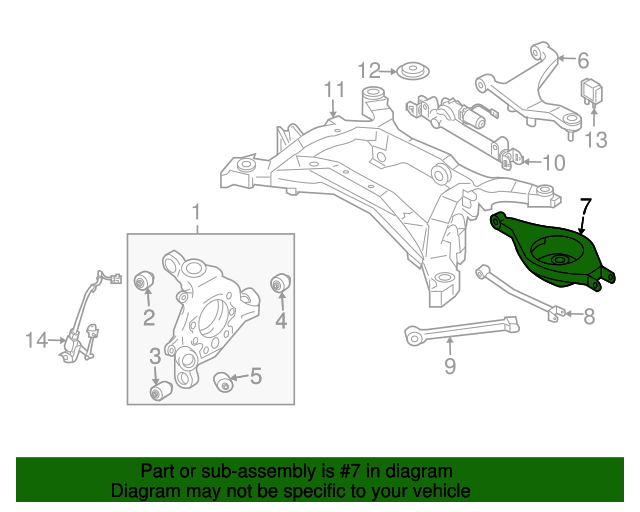 12
6
11
13
10
7
1
2
4
8
14
3
5
9

Part or sub-assembly is #7 in diagram
Diagram may not be specific to your vehicle