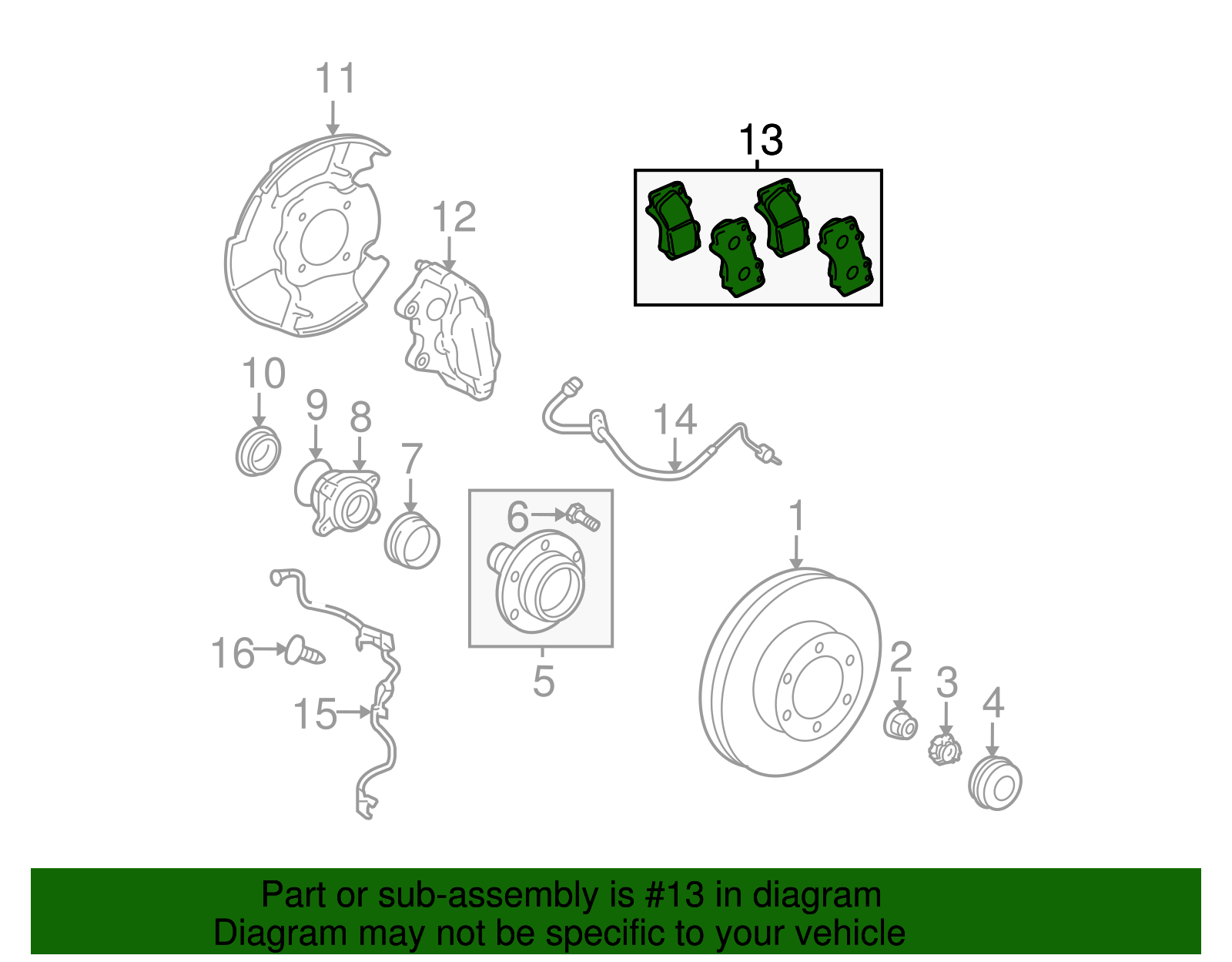 11

13

12

10

9

8

7

14

6

1

5

16

15

2

3

4

Part or sub-assembly is #13 in diagram
Diagram may not be specific to your vehicle