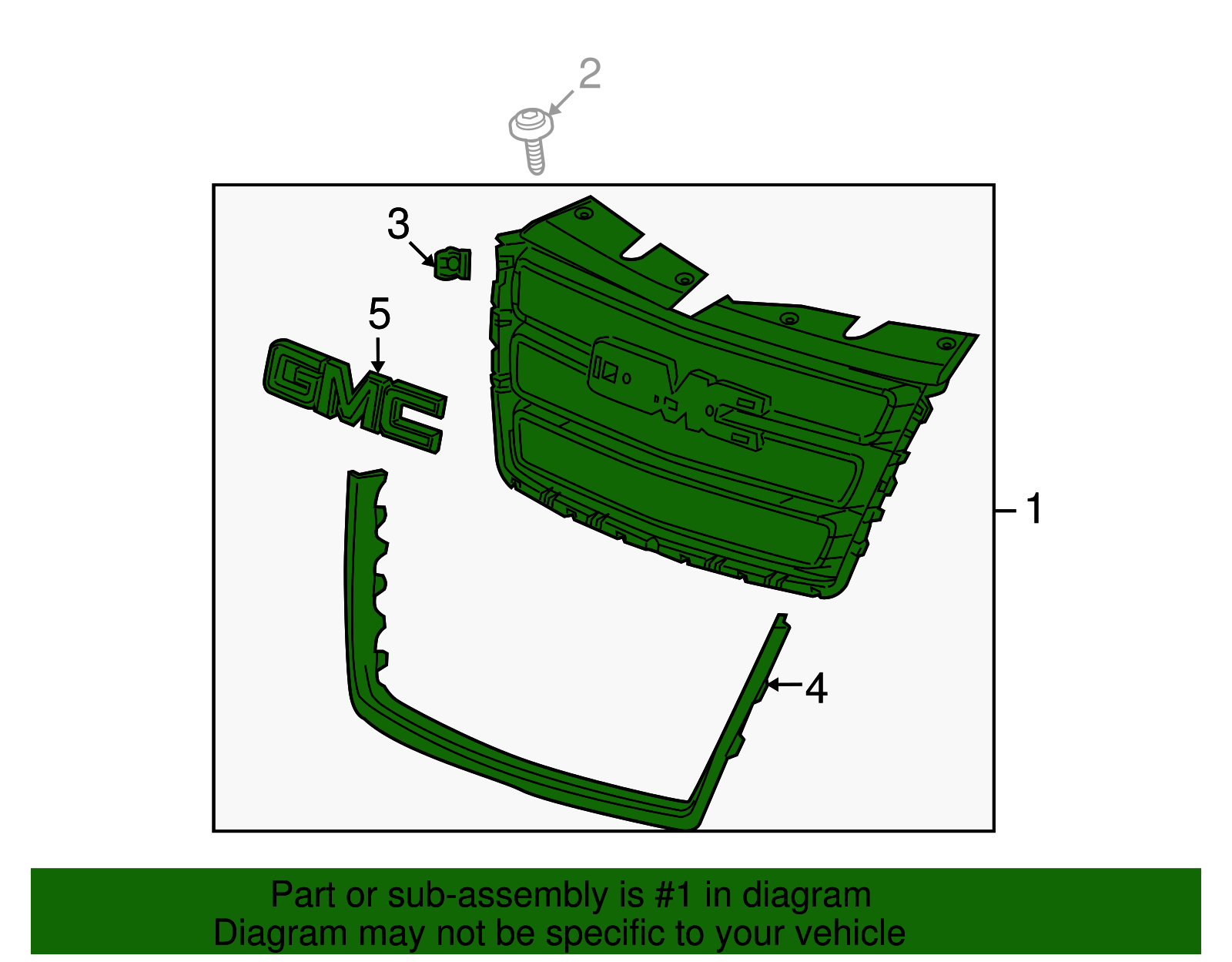 2

3

5

GMC

1

4

Part or sub-assembly is #1 in diagram
Diagram may not be specific to your vehicle