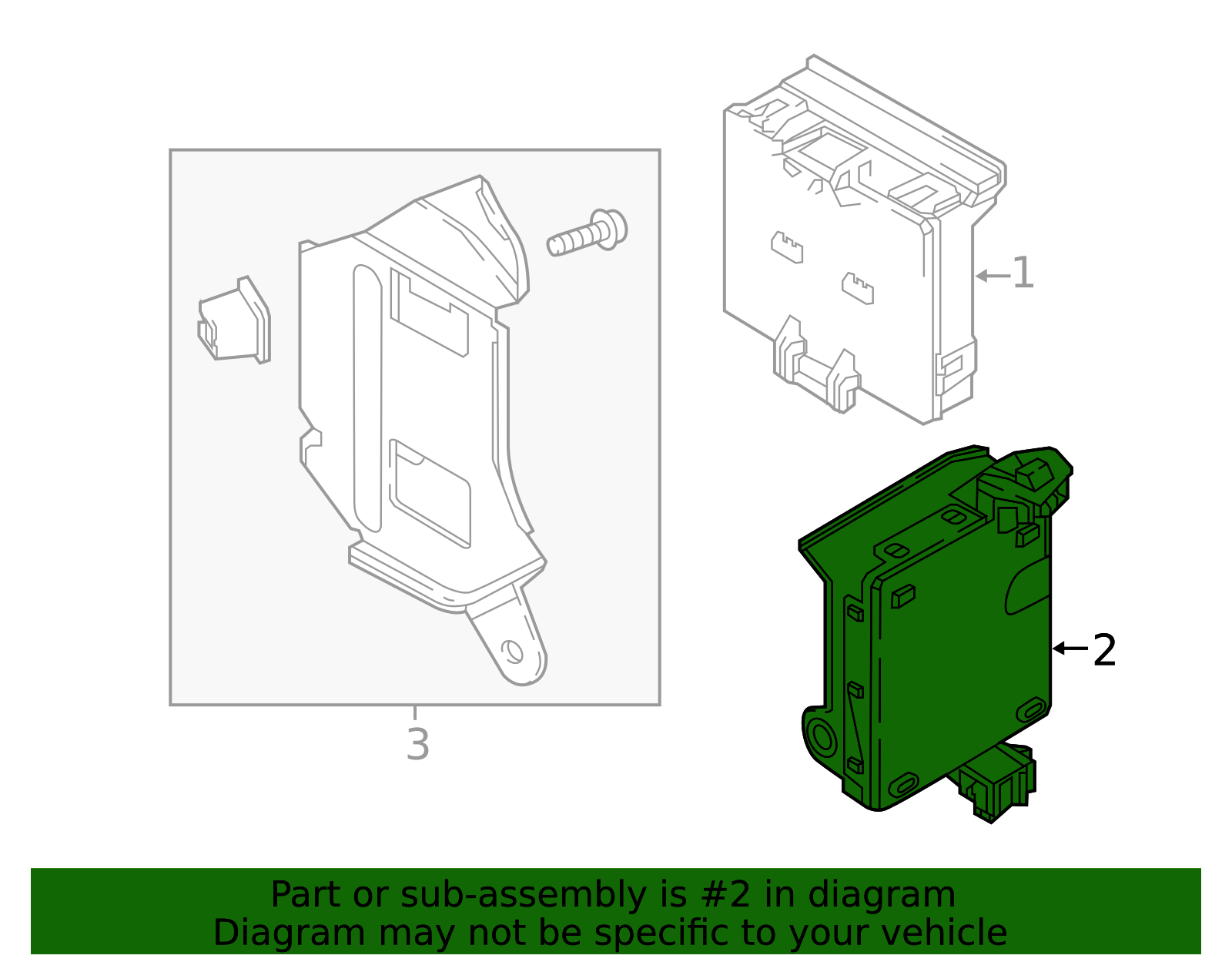 1
2
3
Part or sub-assembly is #2 in diagram
Diagram may not be specific to your vehicle