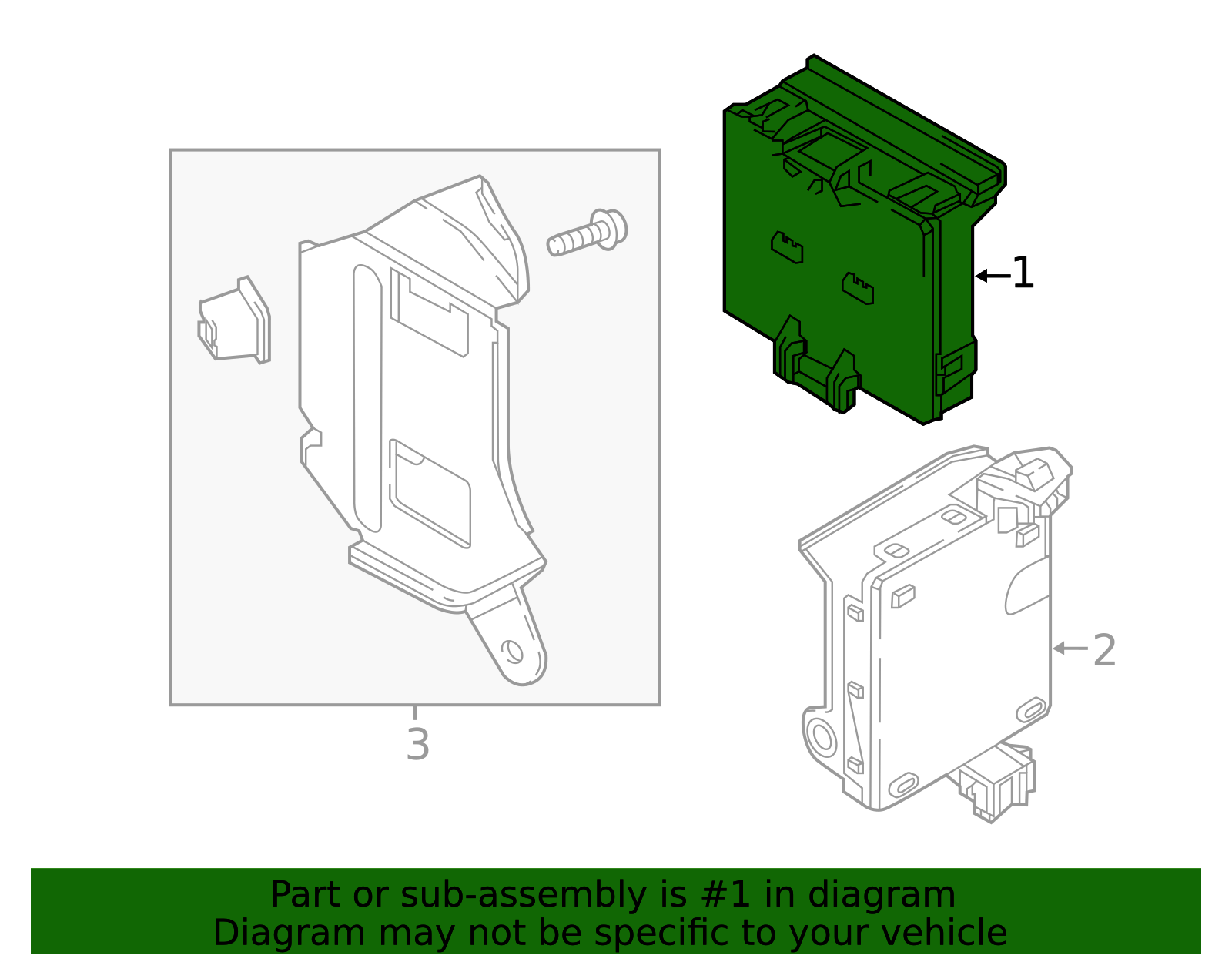 1
2
3
Part or sub-assembly is #1 in diagram
Diagram may not be specific to your vehicle