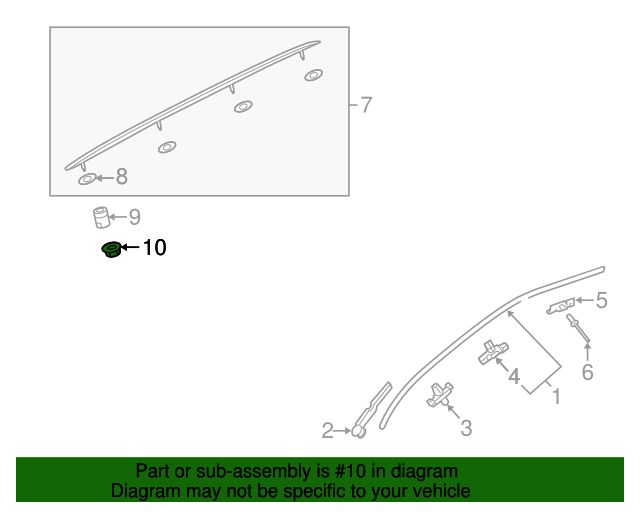 7
8
9
10
5
6
4
1
3
2

Part or sub-assembly is #10 in diagram
Diagram may not be specific to your vehicle