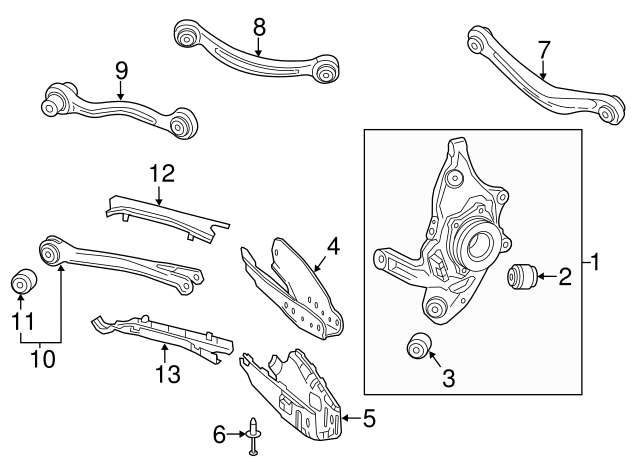 8
7
9
12
4
1
2
11
10
13
3
5
6