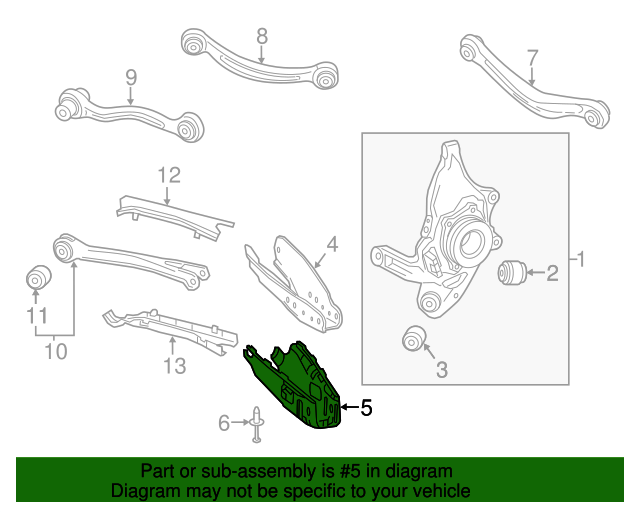 8
7
9
12
4
1
2
11
10
13
3
5
6

Part or sub-assembly is #5 in diagram
Diagram may not be specific to your vehicle