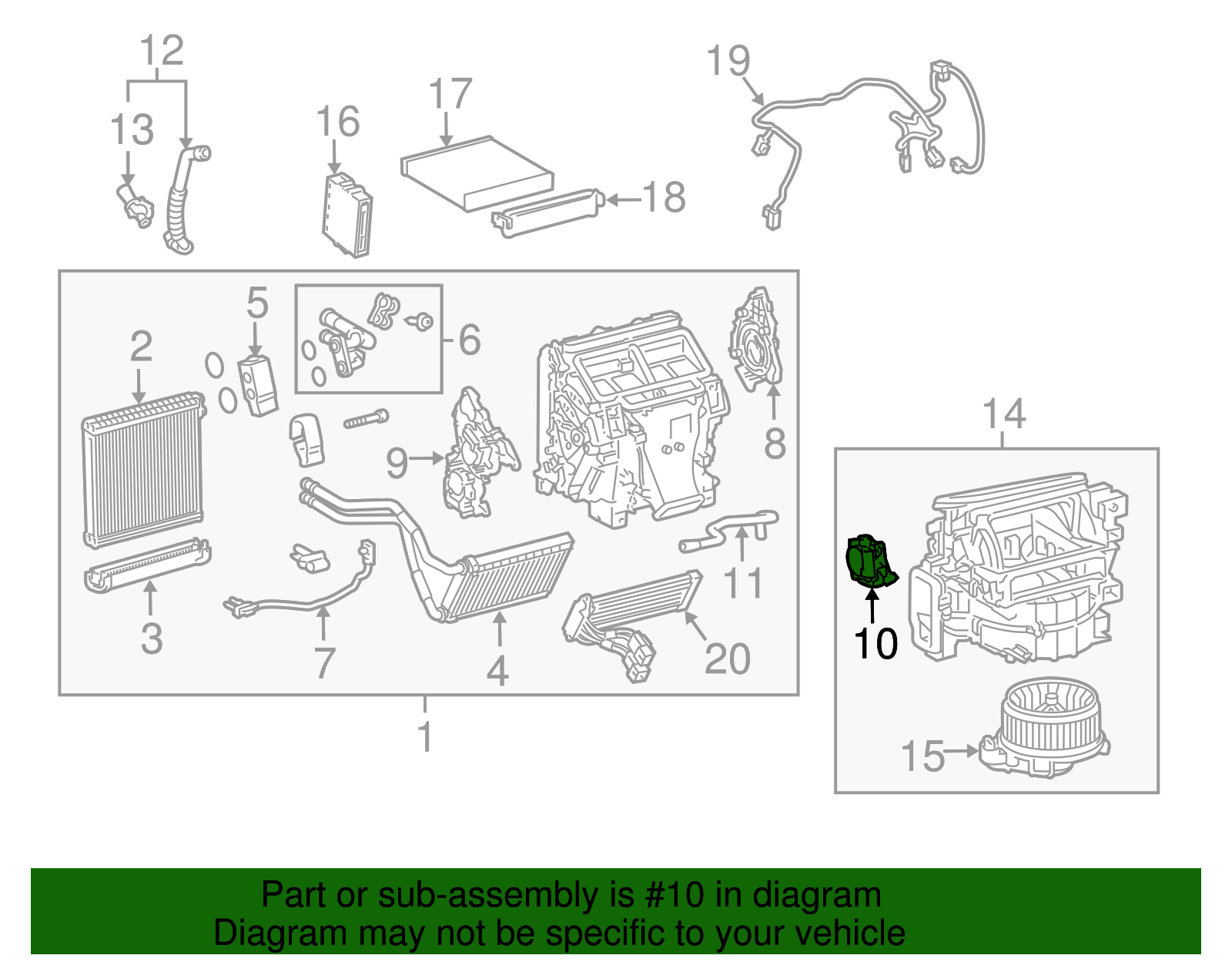 12
13
16
17
18
19
5
6
2
8
9
14
11
3
7
4
20
10
1
15

Part or sub-assembly is #10 in diagram
Diagram may not be specific to your vehicle