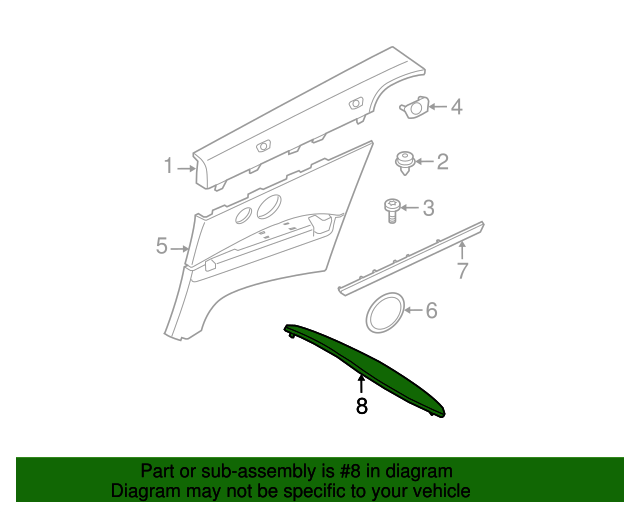 4
1
2
3
5
7
6
8

Part or sub-assembly is #8 in diagram
Diagram may not be specific to your vehicle