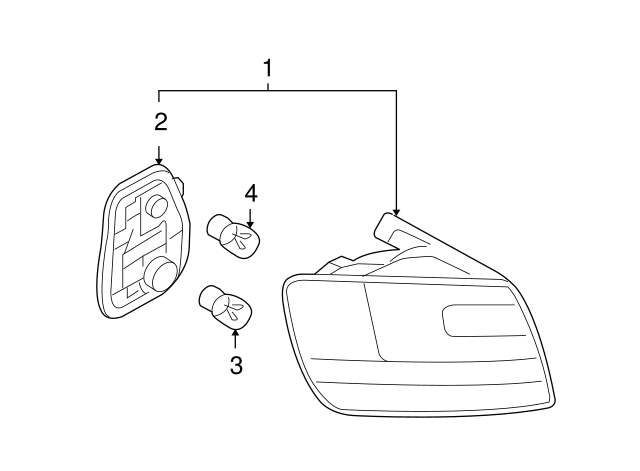 1
2
4
3