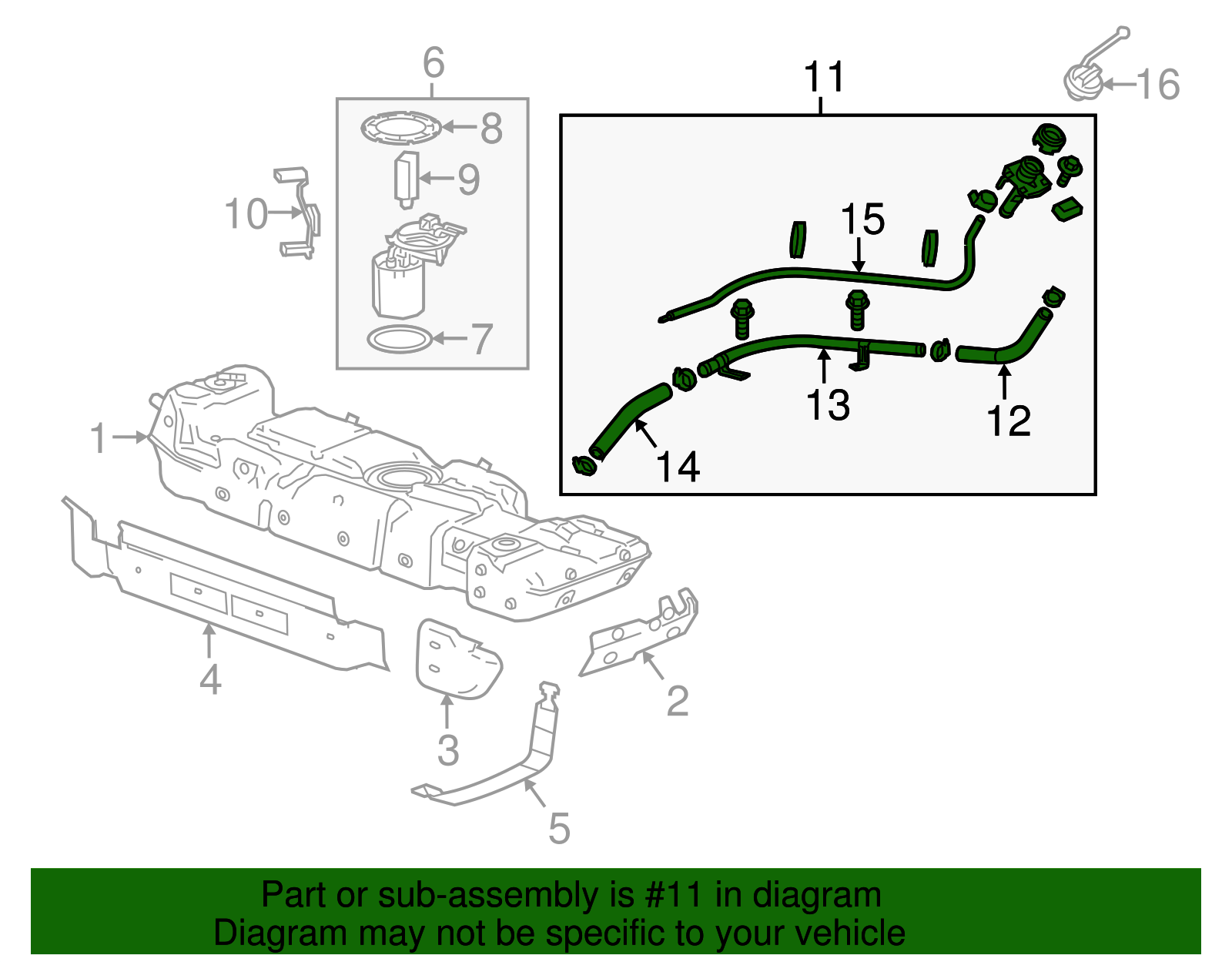 6
8
9
10
7
11
16
15
13
12
14
1
4
3
2
5

Part or sub-assembly is #11 in diagram
Diagram may not be specific to your vehicle