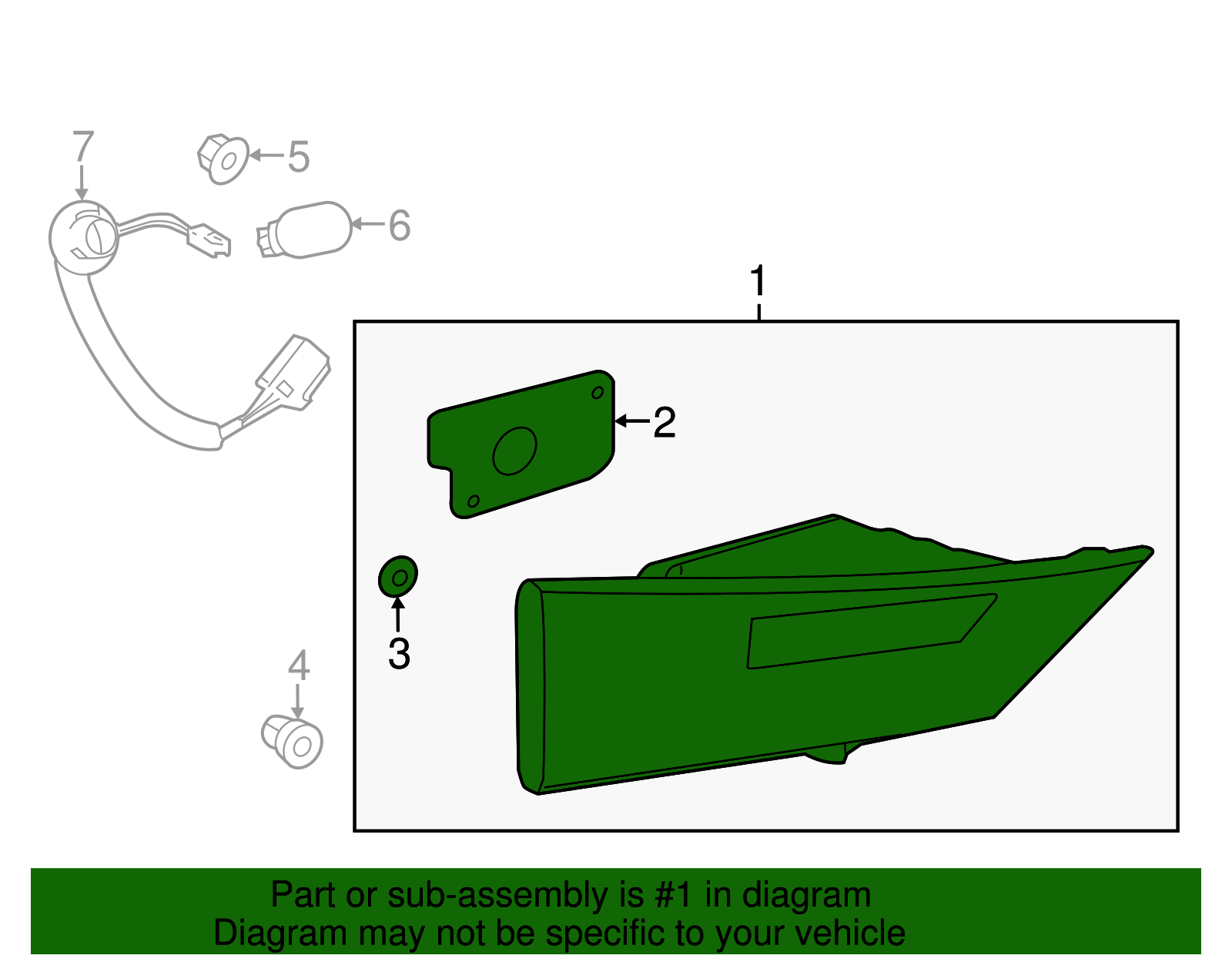 7
5
6
1
2
3
4

Part or sub-assembly is #1 in diagram
Diagram may not be specific to your vehicle