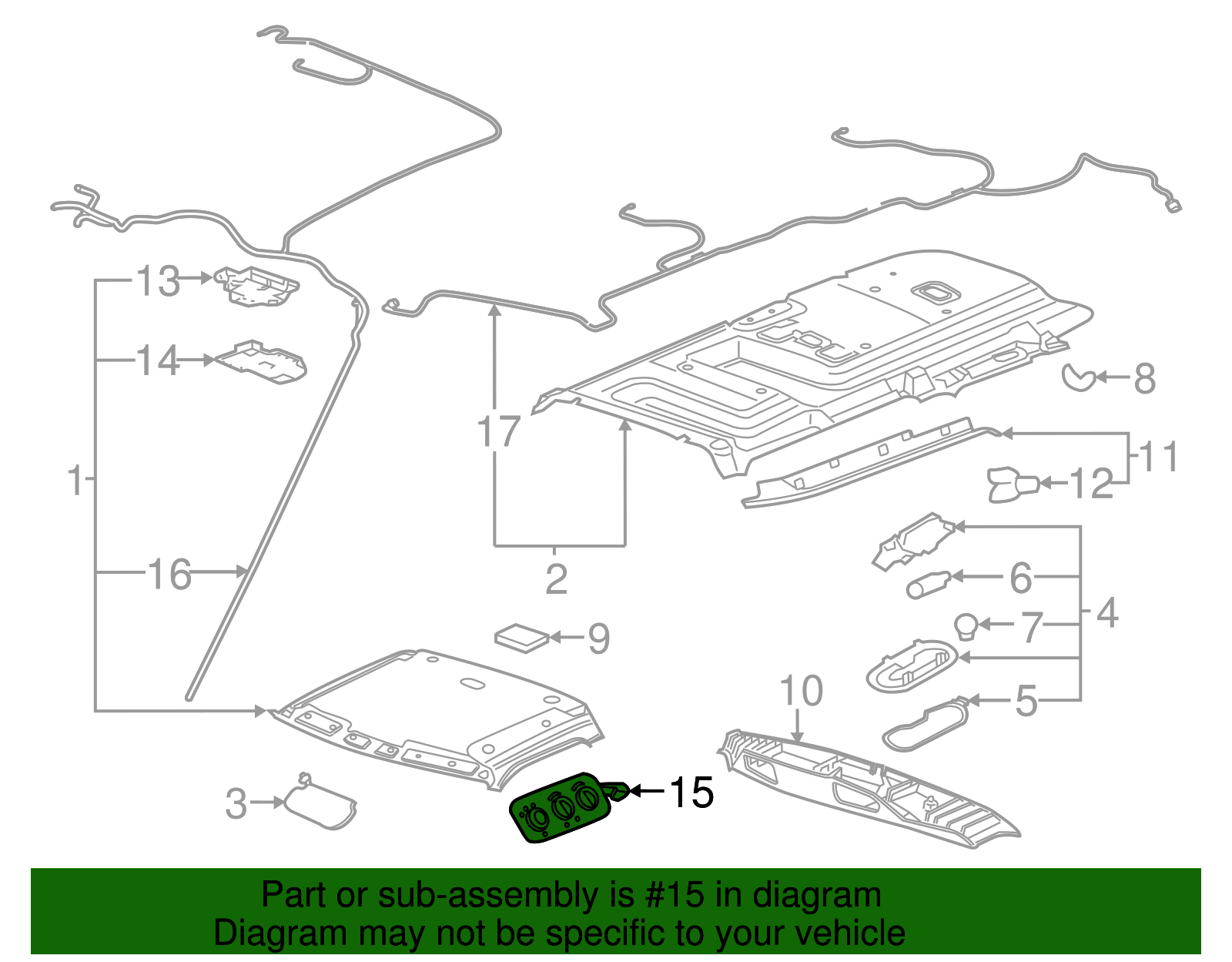 13
14
1
16
17
2
8
11
12
6
4
7
5
9
10
3
15

Part or sub-assembly is #15 in diagram
Diagram may not be specific to your vehicle