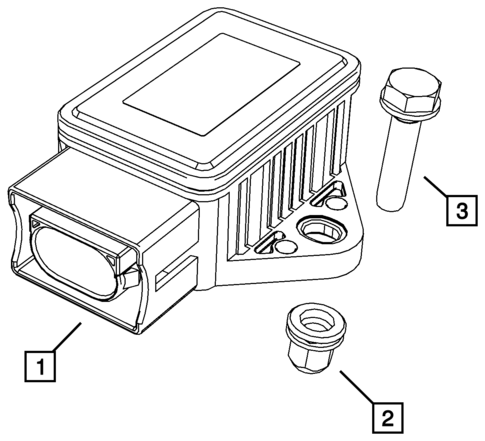 3

1

2