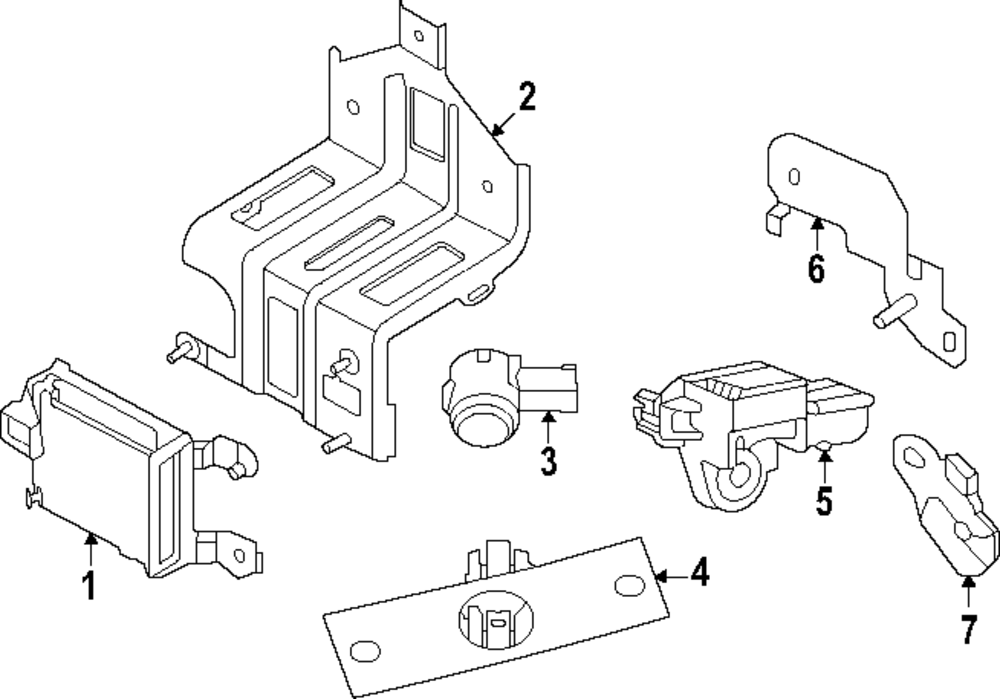 2
6
3
5
1
4
7