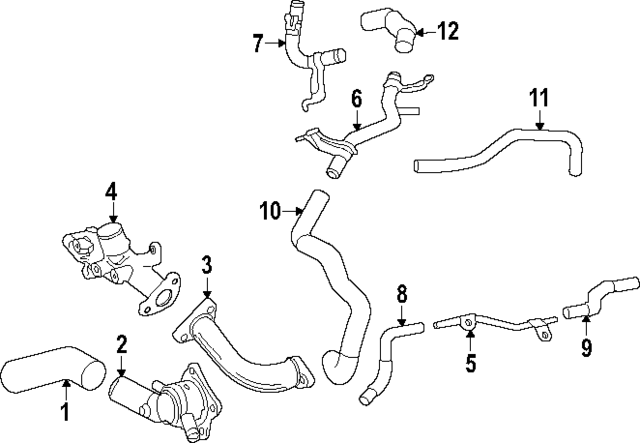 7
12
6
11
4
10
3
8
2
5
9
1