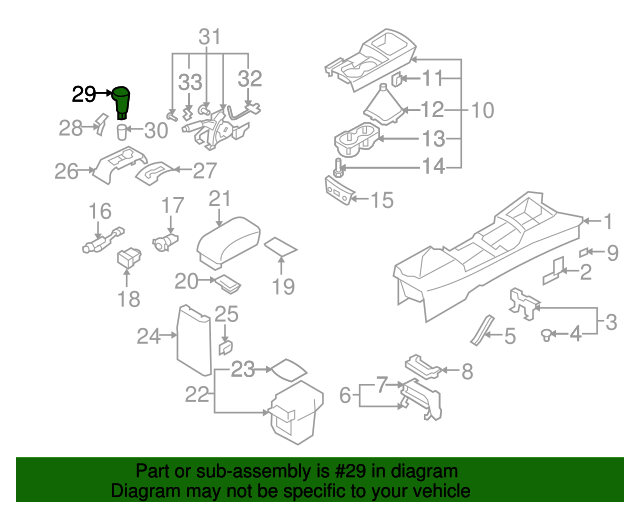 31
33
32
29
28
30
26
27
16
17
21
18
20
19
24
25
23
22
11
12
10
13
14
15
1
9
2
3
4
5
8
7
6

Part or sub-assembly is #29 in diagram
Diagram may not be specific to your vehicle