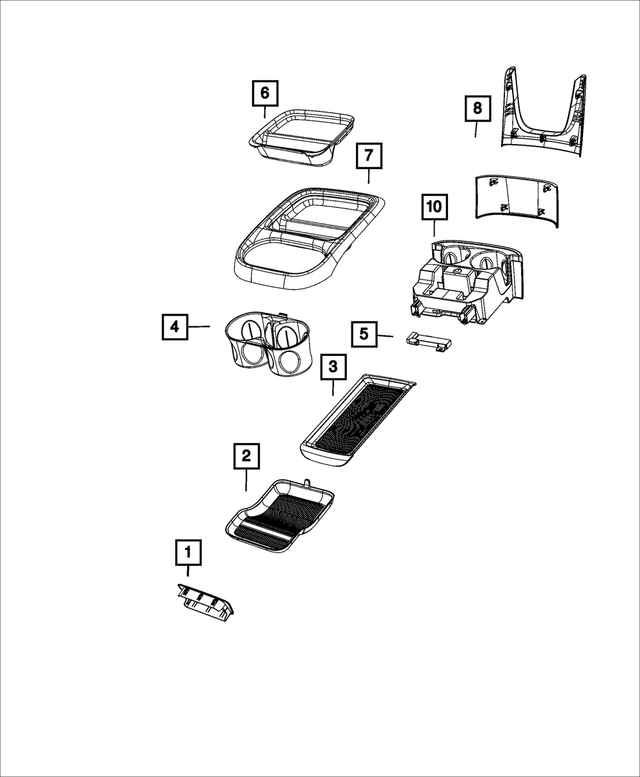 6
8
7
10
4
5
3
2
1