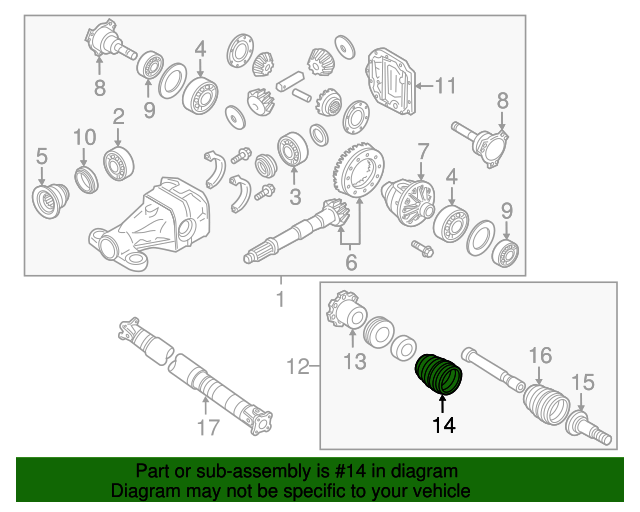 8
9
4
11
8
2
10
5
3
7
4
9
6
1
12
13
14
16
15
17

Part or sub-assembly is #14 in diagram
Diagram may not be specific to your vehicle