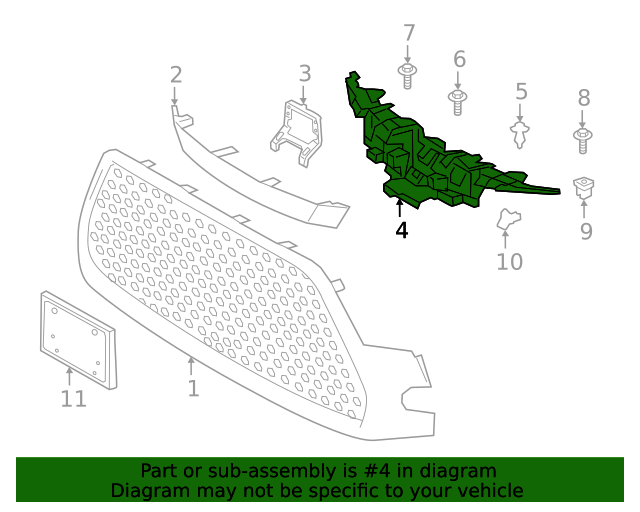 7
6
2
3
5
8
4
9
10
11
1

Part or sub-assembly is #4 in diagram
Diagram may not be specific to your vehicle