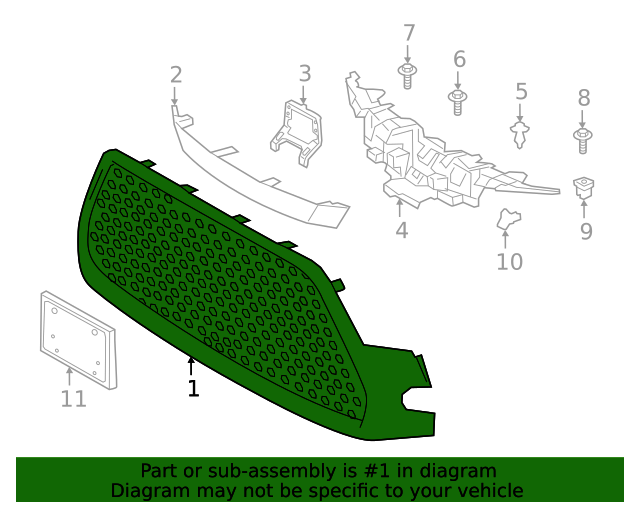 7
6
2
3
5
8
4
9
10
11
1

Part or sub-assembly is #1 in diagram
Diagram may not be specific to your vehicle