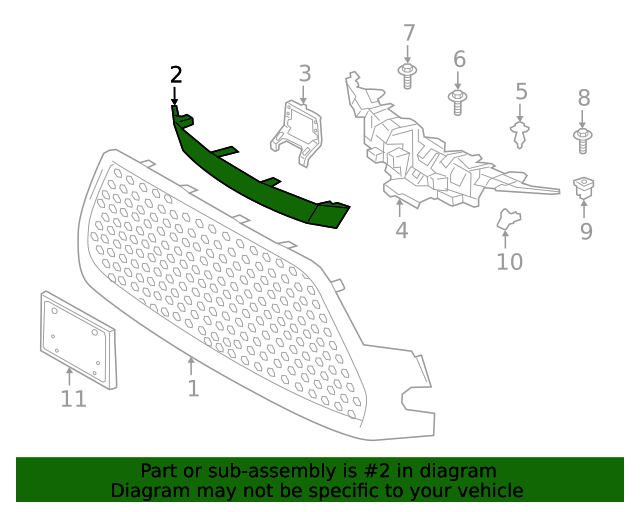 7
6
2
3
5
8
4
9
10
11
1

Part or sub-assembly is #2 in diagram
Diagram may not be specific to your vehicle