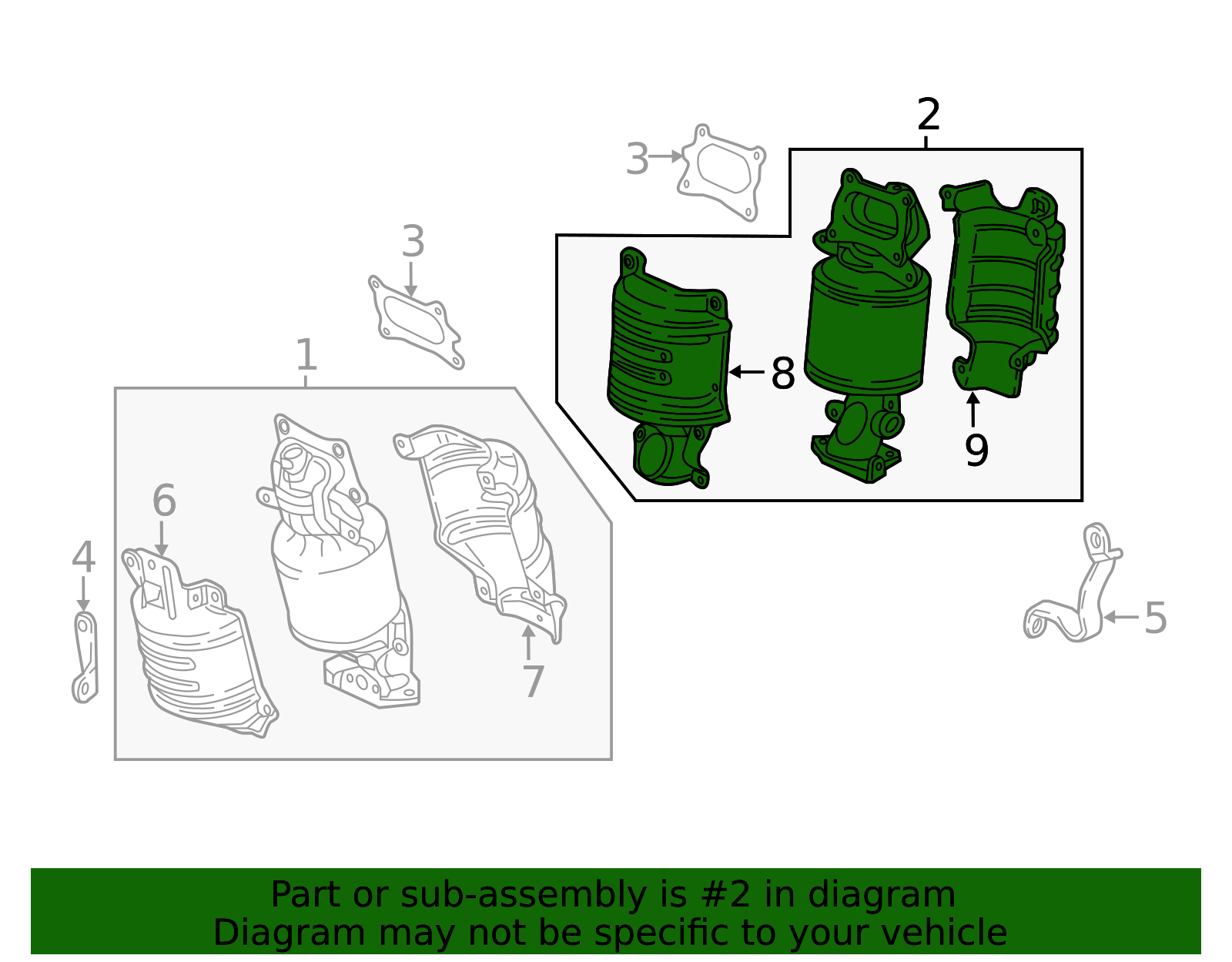 2
3
3
1
8
9
6
4
7
5

Part or sub-assembly is #2 in diagram
Diagram may not be specific to your vehicle